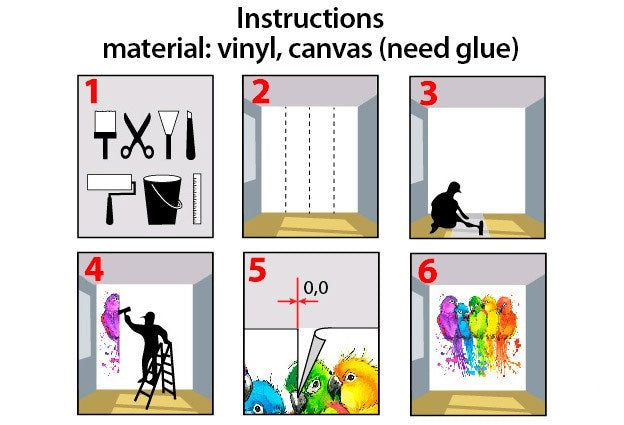 Instructions
material: vinyl, canvas (need glue)

1

2

3

4

5
0,0

6